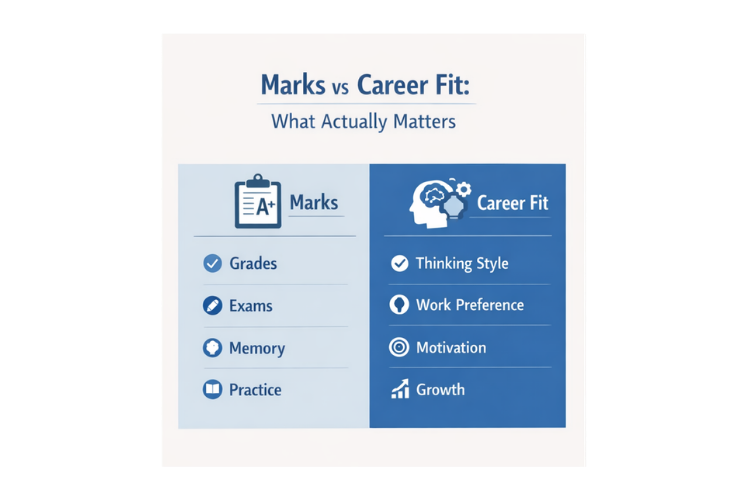 Marks vs Career Fit:
What Actually Matters

A+ Marks

Grades

Exams

Memory

Practice

Career Fit

Thinking Style

Work Preference

Motivation

Growth